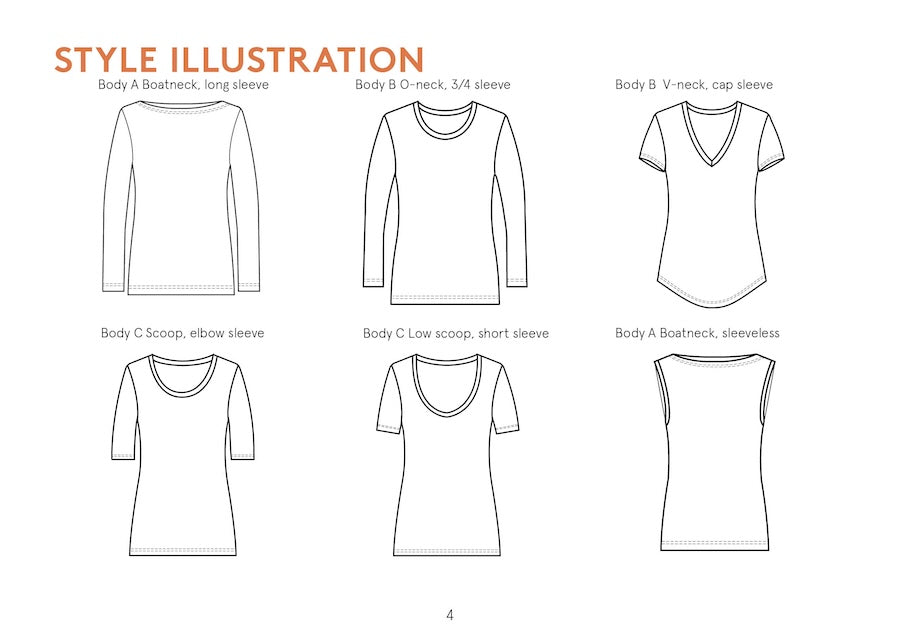 STYLE ILLUSTRATION

Body A Boatneck, long sleeve

Body B O-neck, 3/4 sleeve

Body B V-neck, cap sleeve

Body C Scoop, elbow sleeve

Body C Low scoop, short sleeve

Body A Boatneck, sleeveless

4