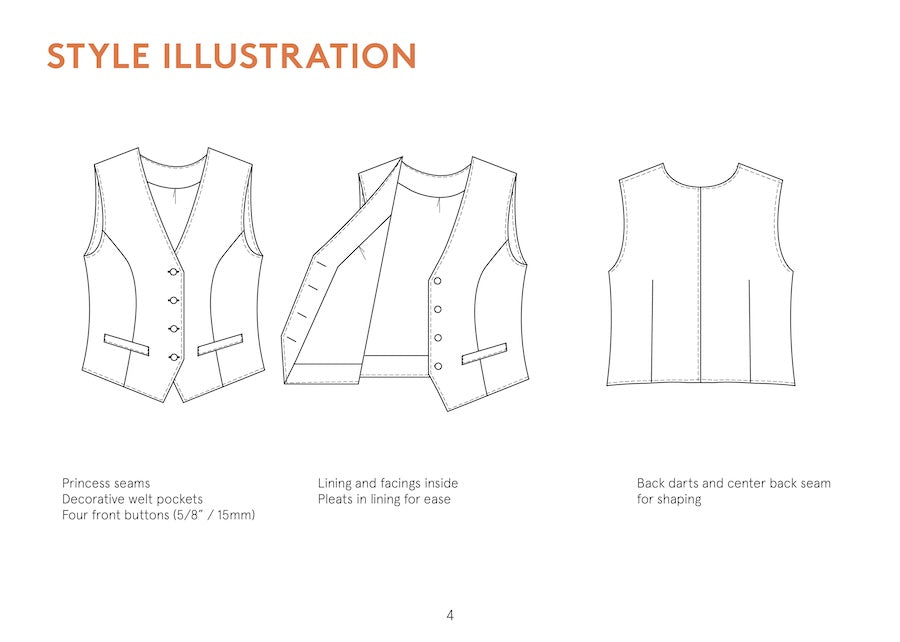 STYLE ILLUSTRATION

Princess seams
Decorative welt pockets
Four front buttons (5/8" / 15mm)

Lining and facings inside
Pleats in lining for ease

Back darts and center back seam for shaping

4